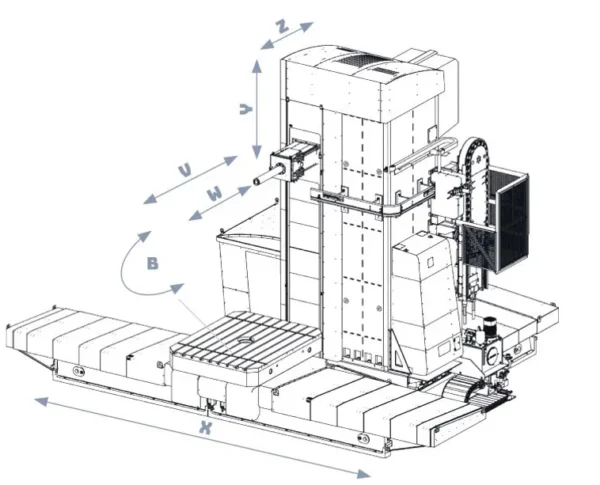 Z
Y
U
W
B
X