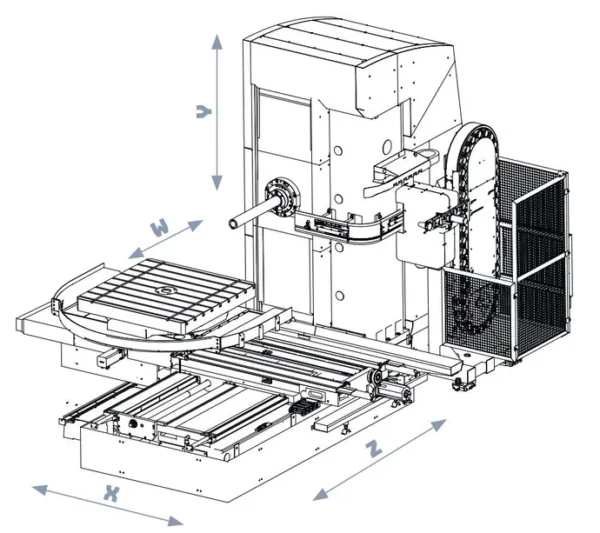 Y
W
Z
X