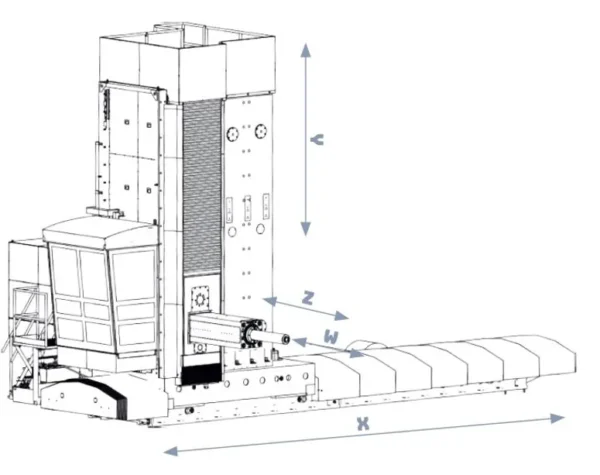 Y
Z
W
X